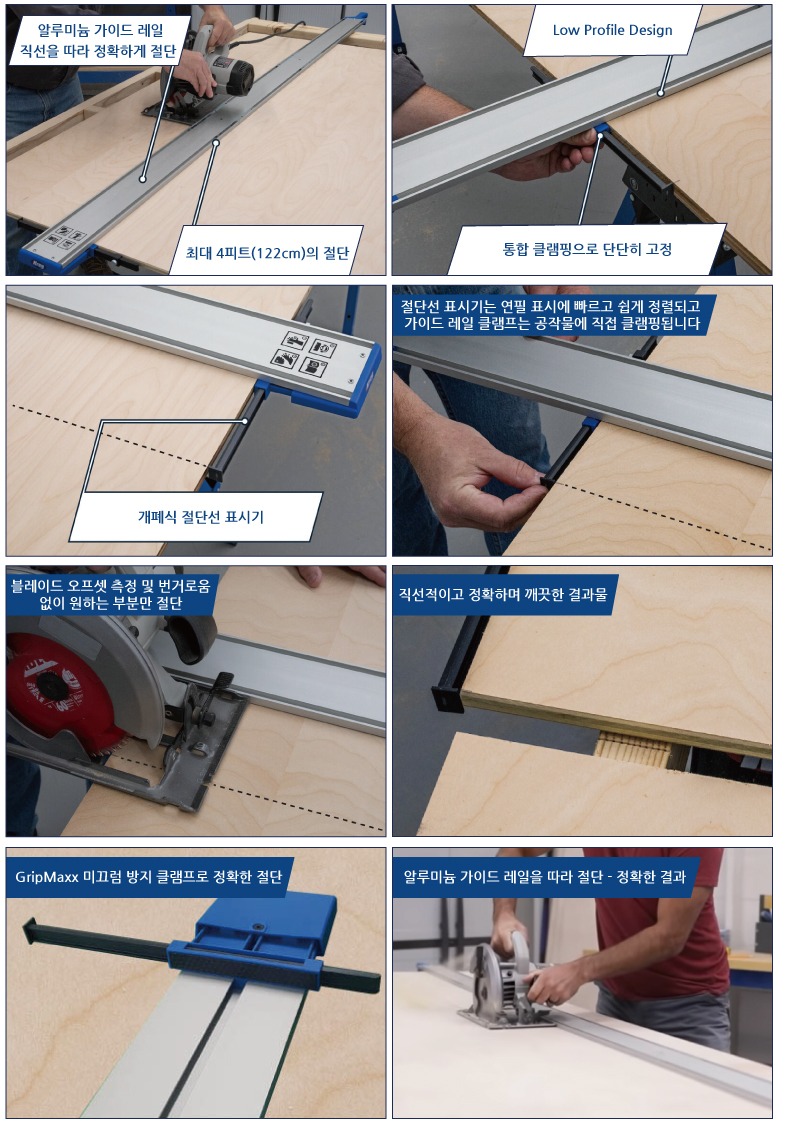 알루미늄 가이드 레일
직선을 따라 정확하게 절단

최대 4피트(122cm)의 절단

Low Profile Design

통합 클램핑으로 단단히 고정

개폐식 절단선 표시기

절단선 표시기는 연필 표시에 빠르고 쉽게 정렬되고
가이드 레일 클램프는 공작물에 직접 클램핑됩니다

블레이드 오프셋 측정 및 번거로움
없이 원하는 부분만 절단

직선적이고 정확하며 깨끗한 결과물

GripMaxx 미끄럼 방지 클램프로 정확한 절단

알루미늄 가이드 레일을 따라 절단 - 정확한 결과