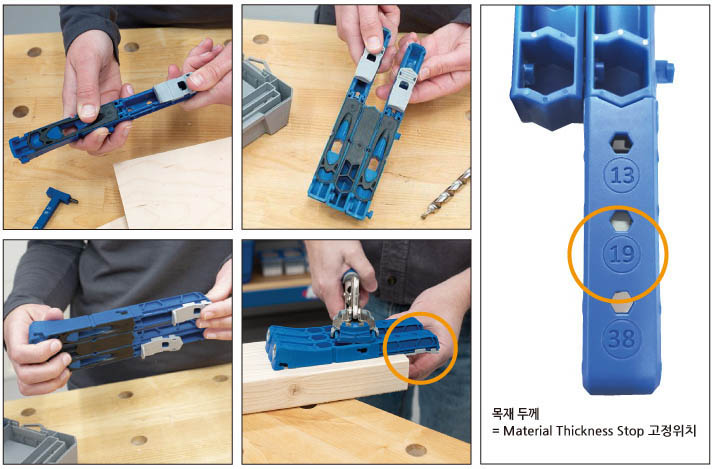 13
19
38

목재 두께
= Material Thickness Stop 고정위치