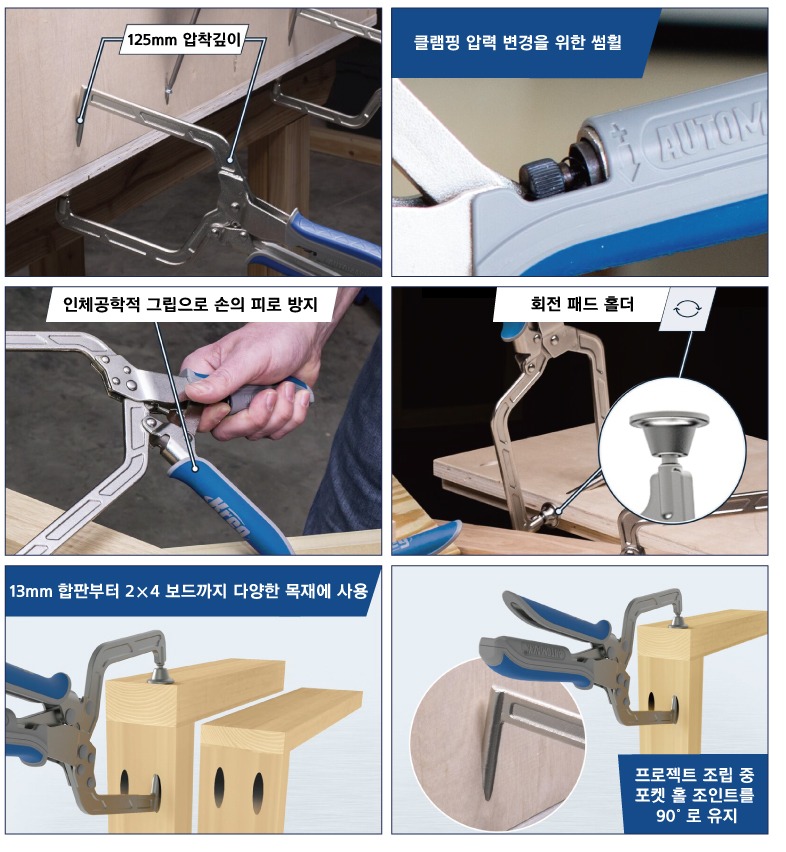 125mm 압착깊이

클램핑 압력 변경을 위한 썸휠

AUTOM

인체공학적 그립으로 손의 피로 방지

Kreg

회전 패드 홀더

13mm 합판부터 2×4 보드까지 다양한 목재에 사용

프로젝트 조립 중 포켓 홀 조인트를 90˚ 로 유지