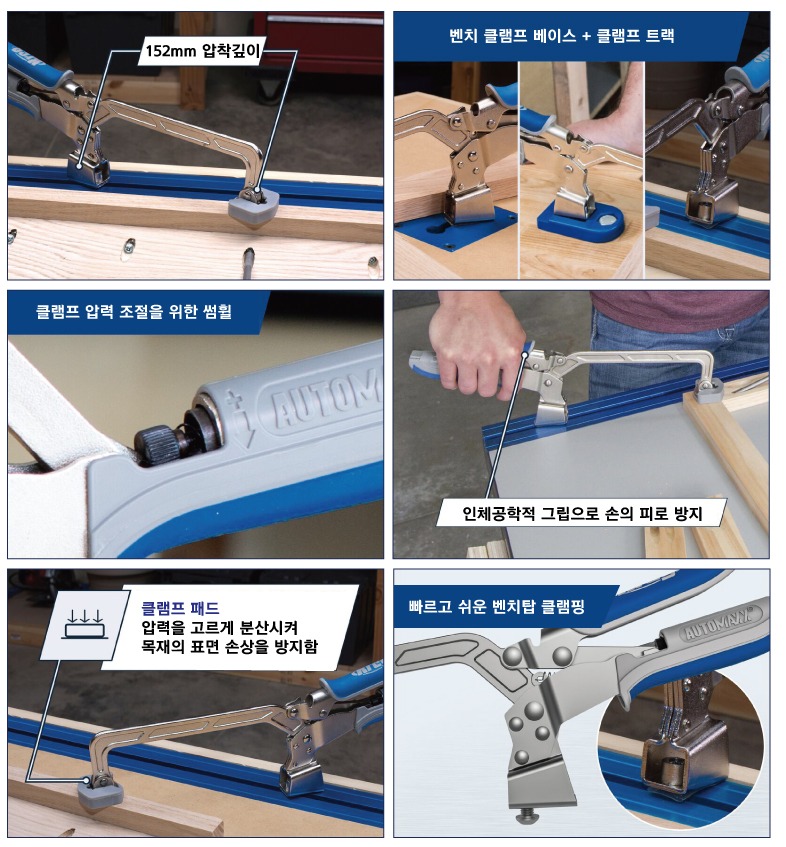 152mm 압착깊이

벤치 클램프 베이스 + 클램프 트랙

클램프 압력 조절을 위한 썸휠

AUTOM

인체공학적 그립으로 손의 피로 방지

클램프 패드
압력을 고르게 분산시켜
목재의 표면 손상을 방지함

빠르고 쉬운 벤치탑 클램핑

AUTOMAXX