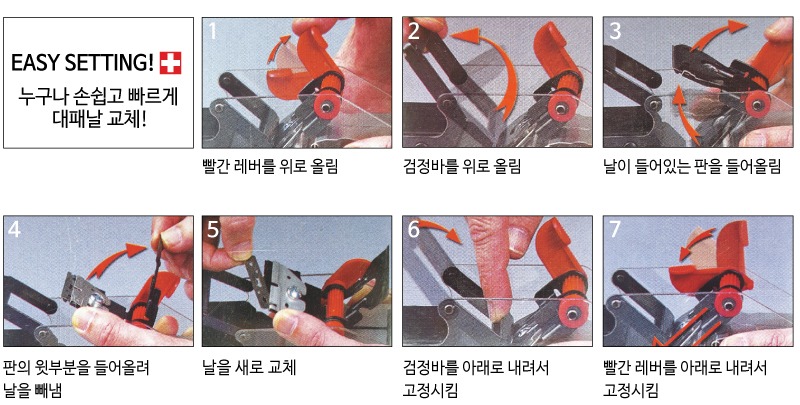 EASY SETTING!

누구나 손쉽고 빠르게 대패날 교체!

1

빨간 레버를 위로 올림

2

검정바를 위로 올림

3

날이 들어있는 판을 들어올림

4

판의 윗부분을 들어올려 날을 빼냄

5

날을 새로 교체

6

검정바를 아래로 내려서 고정시킴

7

빨간 레버를 아래로 내려서 고정시킴