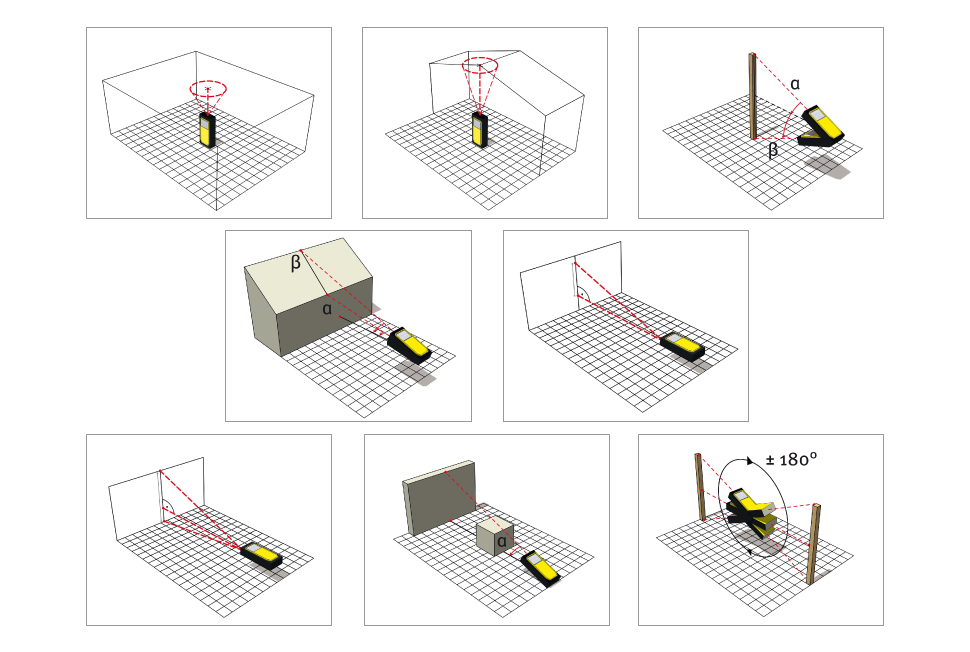 α
β
β
α
α
± 180°