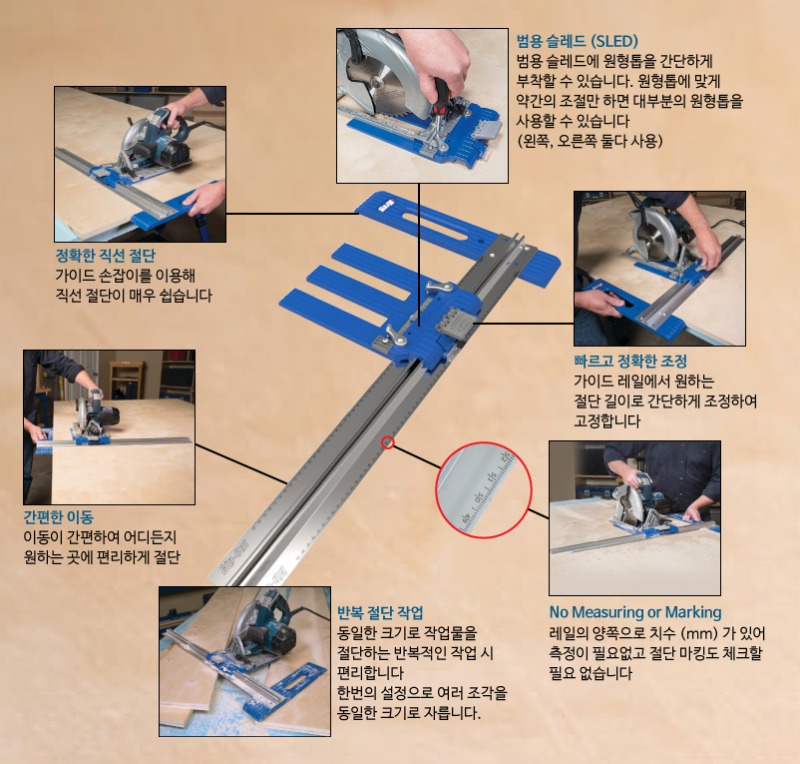 범용 슬레드 (SLED)
범용 슬레드에 원형톱을 간단하게 부착할 수 있습니다. 원형톱에 맞게 약간의 조절만 하면 대부분의 원형톱을 사용할 수 있습니다
(왼쪽, 오른쪽 둘다 사용)

정확한 직선 절단
가이드 손잡이를 이용해 직선 절단이 매우 쉽습니다

빠르고 정확한 조정
가이드 레일에서 원하는 절단 길이로 간단하게 조정하여 고정합니다

간편한 이동
이동이 간편하여 어디든지 원하는 곳에 편리하게 절단

반복 절단 작업
동일한 크기로 작업물을 절단하는 반복적인 작업 시 편리합니다
한번의 설정으로 여러 조각을 동일한 크기로 자릅니다.

No Measuring or Marking
레일의 양쪽으로 치수 (mm) 가 있어 측정이 필요없고 절단 마킹도 체크할 필요 없습니다