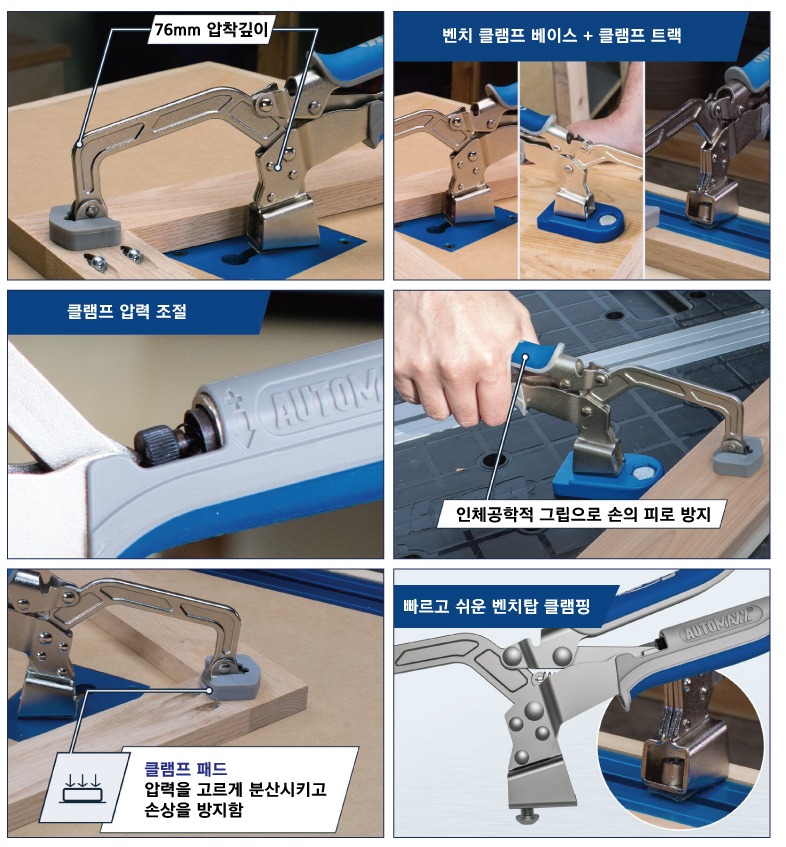 76mm 압착깊이

벤치 클램프 베이스 + 클램프 트랙

클램프 압력 조절

AUTOM

인체공학적 그립으로 손의 피로 방지

클램프 패드
압력을 고르게 분산시키고 손상을 방지함

빠르고 쉬운 벤치탑 클램핑

AUTOMAXX