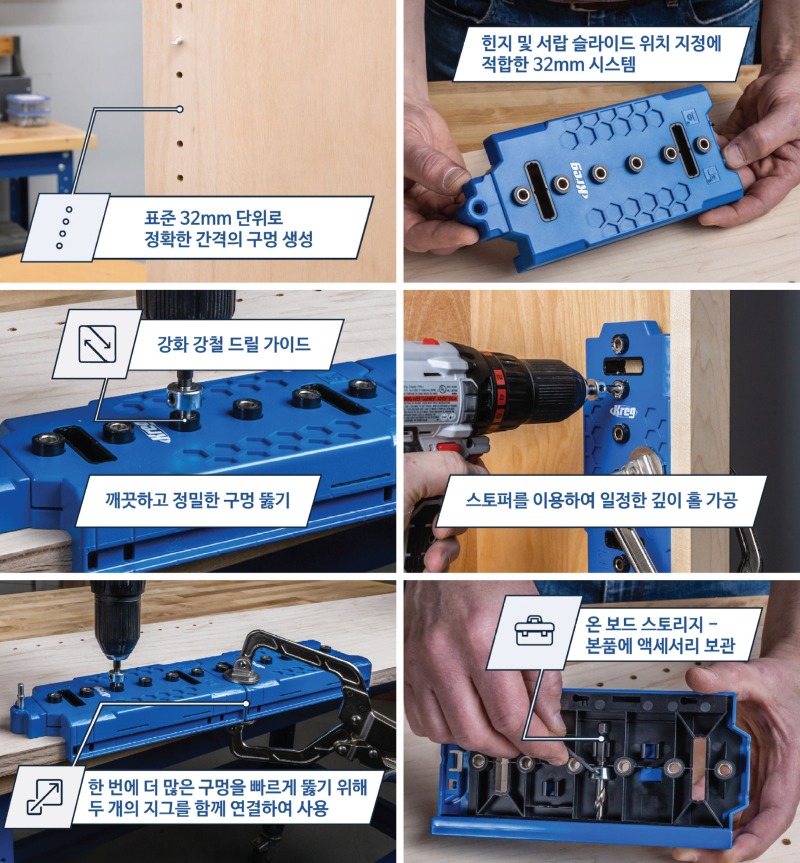 표준 32mm 단위로 정확한 간격의 구멍 생성

힌지 및 서랍 슬라이드 위치 지정에 적합한 32mm 시스템

Kreg

강화 강철 드릴 가이드

Kreg

깨끗하고 정밀한 구멍 뚫기

Kreg

스토퍼를 이용하여 일정한 깊이 홀 가공

한 번에 더 많은 구멍을 빠르게 뚫기 위해 두 개의 지그를 함께 연결하여 사용

온 보드 스토리지 - 본품에 액세서리 보관