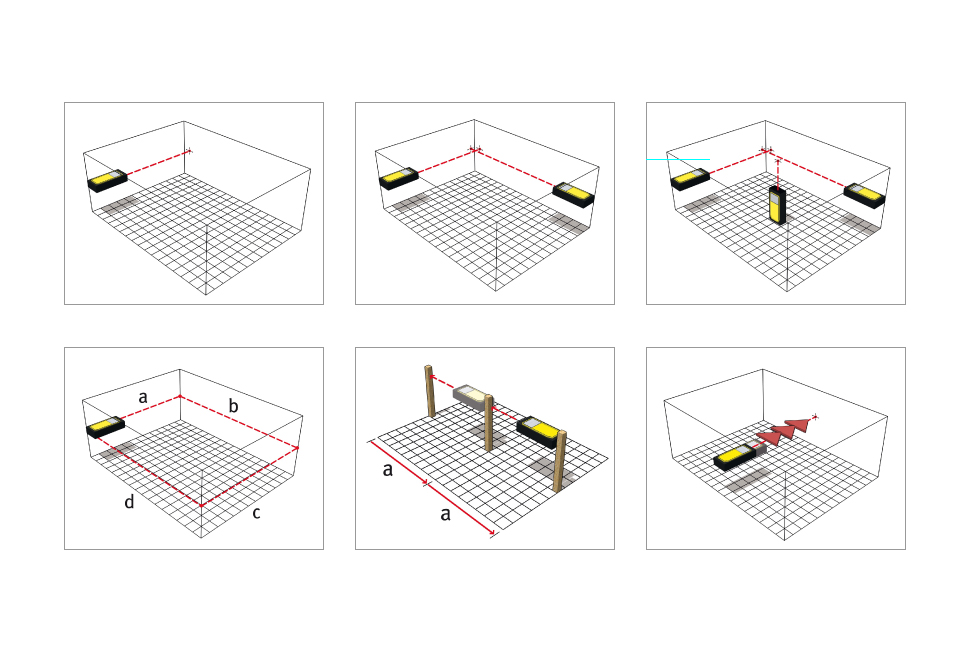 a
b
d
c

a
a